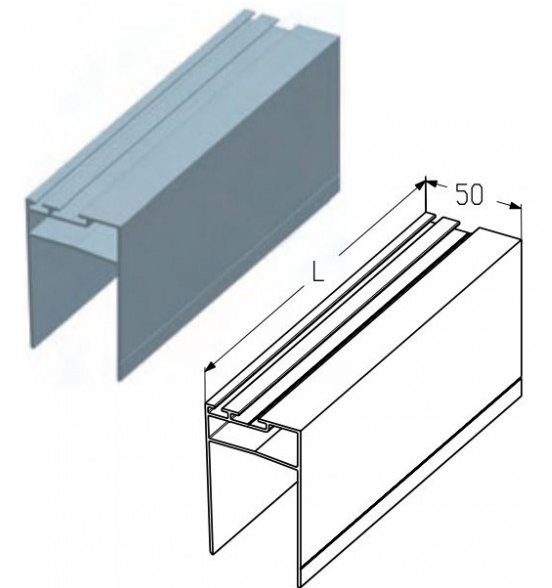 50
L