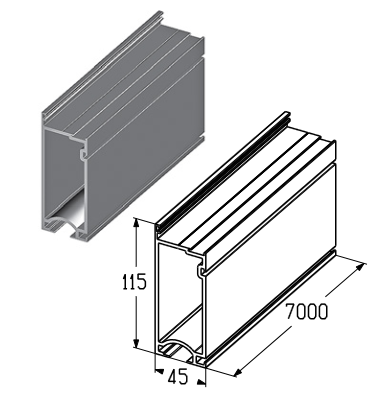 115
7000
45